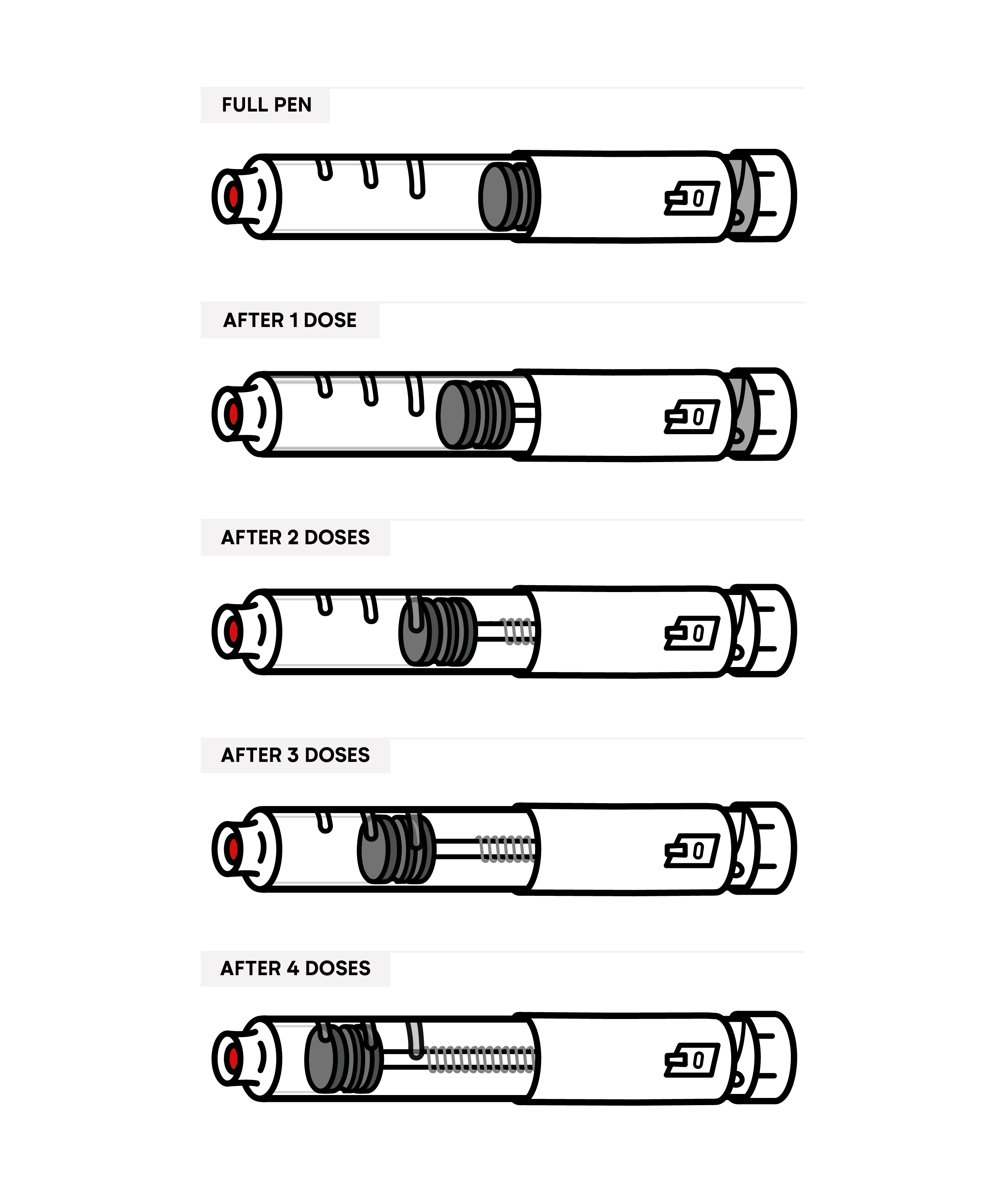 FULL PEN

0

AFTER 1 DOSE

0

AFTER 2 DOSES

0

AFTER 3 DOSES

0

AFTER 4 DOSES

0